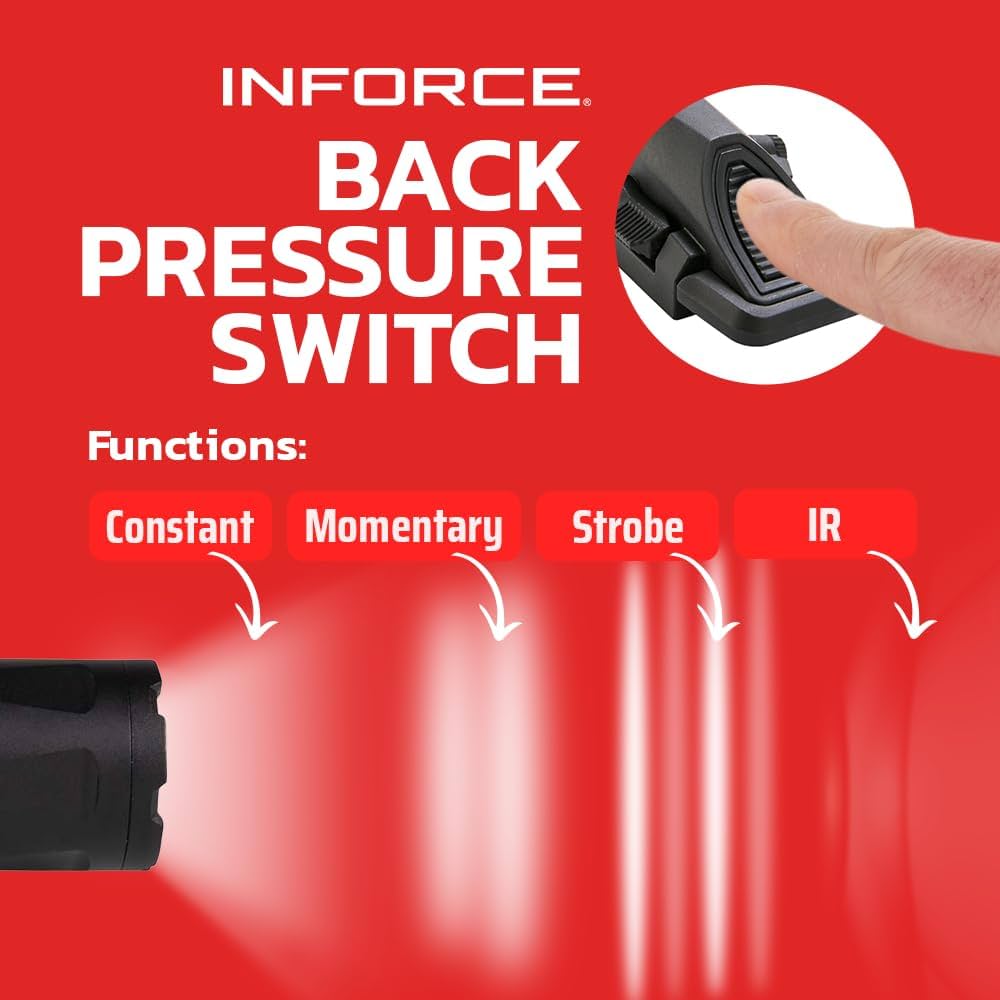 INFORCE®

BACK PRESSURE SWITCH

Functions:

Constant

Momentary

Strobe

IR